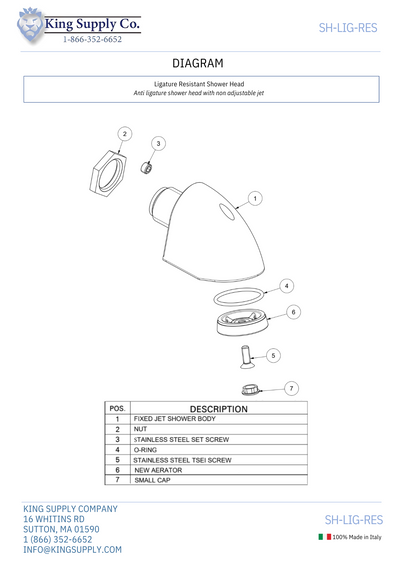 King Supply Co.
1-866-352-6652

SH-LIG-RES

DIAGRAM

Ligature Resistant Shower Head
Anti ligature shower head with non adjustable jet

2

3

1

4

6

5

7

| POS. | DESCRIPTION |
|---|---|
| 1 | FIXED JET SHOWER BODY |
| 2 | NUT |
| 3 | STAINLESS STEEL SET SCREW |
| 4 | O-RING |
| 5 | STAINLESS STEEL TSEI SCREW |
| 6 | NEW AERATOR |
| 7 | SMALL CAP |

KING SUPPLY COMPANY
16 WHITINS RD
SUTTON, MA 01590
1 (866) 352-6652
INFO@KINGSUPPLY.COM

SH-LIG-RES

100% Made in Italy