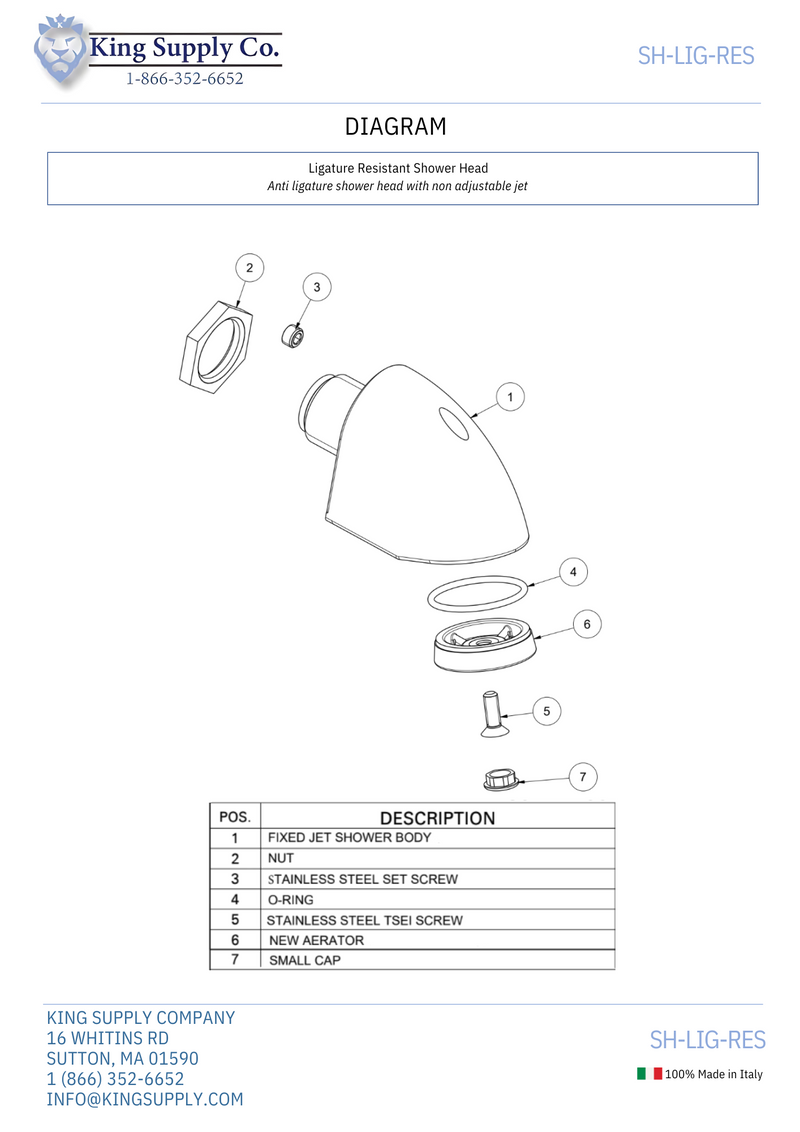 King Supply Co.
1-866-352-6652

SH-LIG-RES

DIAGRAM

Ligature Resistant Shower Head
Anti ligature shower head with non adjustable jet

2
3
1
4
6
5
7

| POS. | DESCRIPTION |
|---|---|
| 1 | FIXED JET SHOWER BODY |
| 2 | NUT |
| 3 | STAINLESS STEEL SET SCREW |
| 4 | O-RING |
| 5 | STAINLESS STEEL TSEI SCREW |
| 6 | NEW AERATOR |
| 7 | SMALL CAP |

KING SUPPLY COMPANY
16 WHITINS RD
SUTTON, MA 01590
1 (866) 352-6652
INFO@KINGSUPPLY.COM

SH-LIG-RES

100% Made in Italy